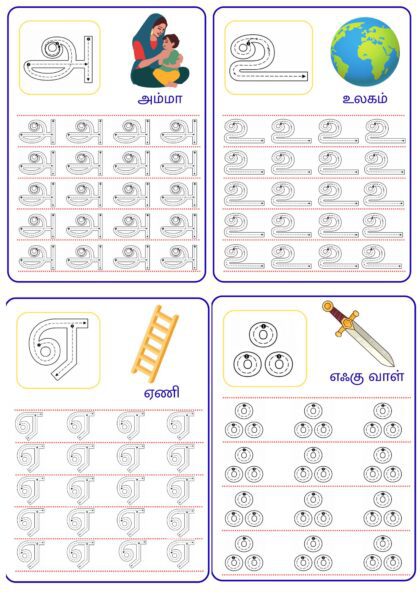 அ

அம்மா

அ அ அ அ
அ அ அ அ
அ அ அ அ
அ அ அ அ
அ அ அ அ

உ

உலகம்

உ உ உ உ
உ உ உ உ
உ உ உ உ
உ உ உ உ
உ உ உ உ

ஏ

ஏணி

ஏ ஏ ஏ ஏ
ஏ ஏ ஏ ஏ
ஏ ஏ ஏ ஏ
ஏ ஏ ஏ ஏ
ஏ ஏ ஏ ஏ

ஃ

எஃகு வாள்

ஃ ஃ ஃ
ஃ ஃ ஃ
ஃ ஃ ஃ
ஃ ஃ ஃ